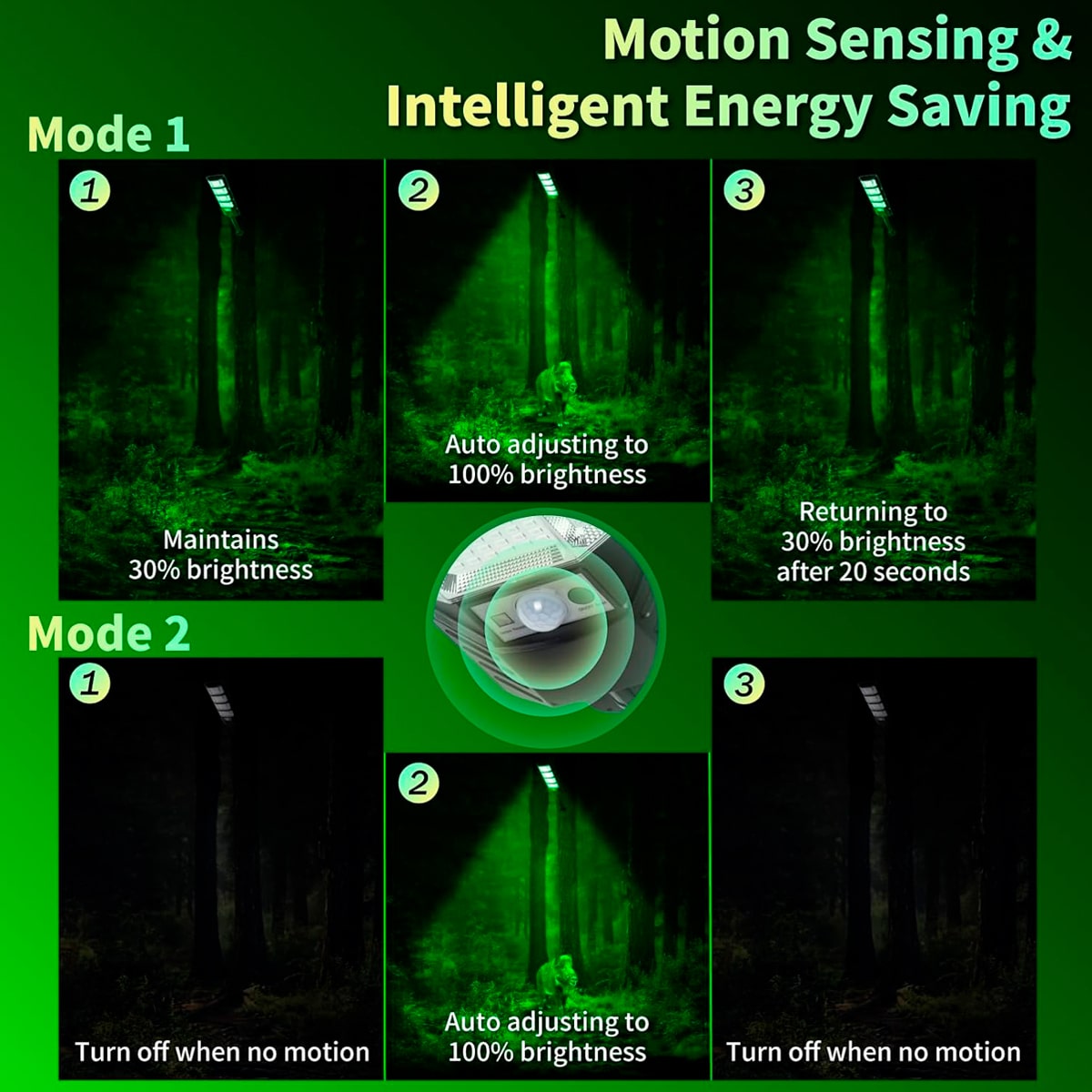 Motion Sensing &
Intelligent Energy Saving

Mode 1

1

Maintains
30% brightness

2

Auto adjusting to
100% brightness

3

Returning to
30% brightness
after 20 seconds

Mode 2

1

Turn off when no motion

2

Auto adjusting to
100% brightness

3

Turn off when no motion