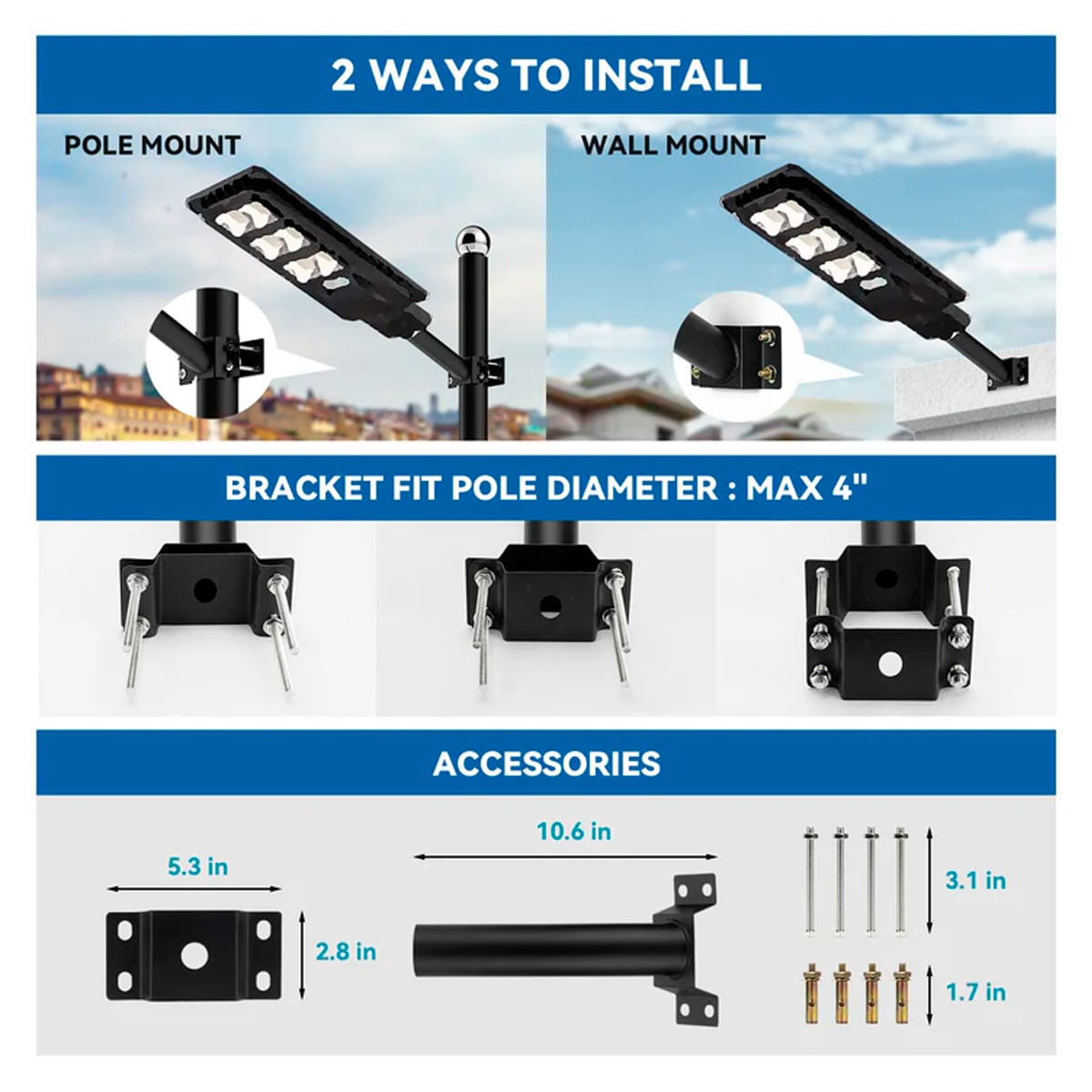 2 WAYS TO INSTALL

POLE MOUNT

WALL MOUNT

BRACKET FIT POLE DIAMETER : MAX 4"

ACCESSORIES

5.3 in

2.8 in

10.6 in

3.1 in

1.7 in